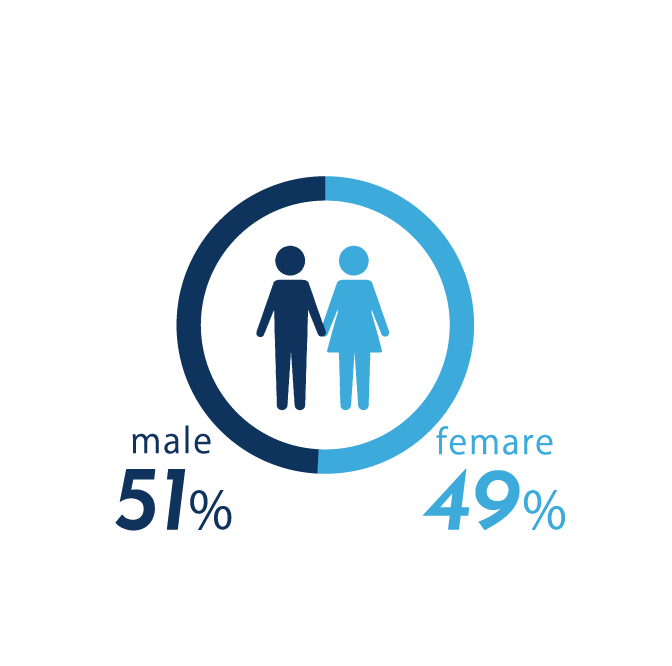 male
51%

femare
49%